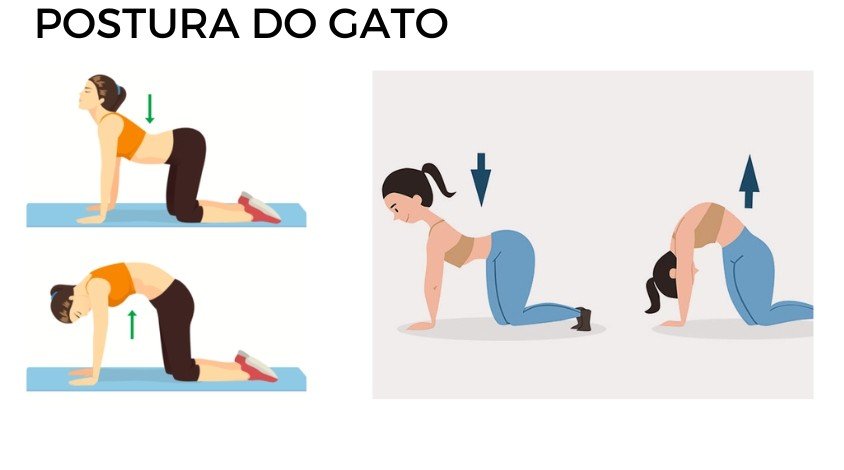 POSTURA DO GATO