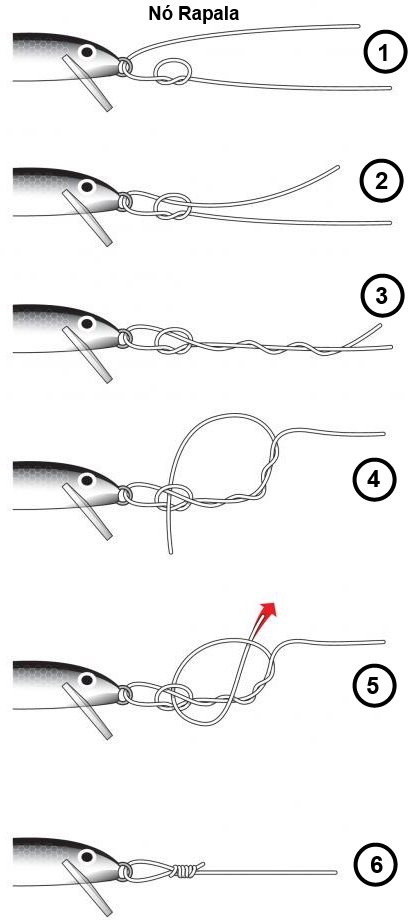 Nó Rapala

1

2

3

4

5

6