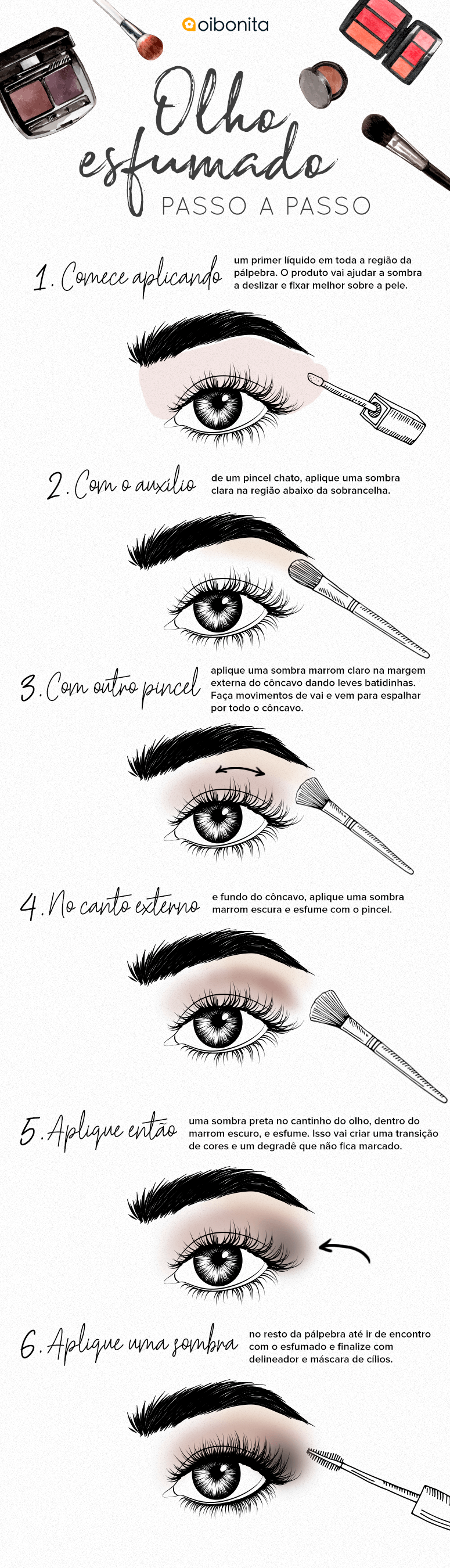 oibonita

Olho esfumado
PASSO A PASSO

1. Comece aplicando um primer líquido em toda a região da pálpebra. O produto vai ajudar a sombra a deslizar e fixar melhor sobre a pele.

2. Com o auxílio de um pincel chato, aplique uma sombra clara na região abaixo da sobrancelha.

3. Com outro pincel aplique uma sombra marrom claro na margem externa do côncavo dando leves batidinhas. Faça movimentos de vai e vem para espalhar por todo o côncavo.

4. No canto externo e fundo do côncavo, aplique uma sombra marrom escura e esfume com o pincel.

5. Aplique então uma sombra preta no cantinho do olho, dentro do marrom escuro, e esfume. Isso vai criar uma transição de cores e um degradê que não fica marcado.

6. Aplique uma sombra no resto da pálpebra até ir de encontro com o esfumado e finalize com delineador e máscara de cílios.