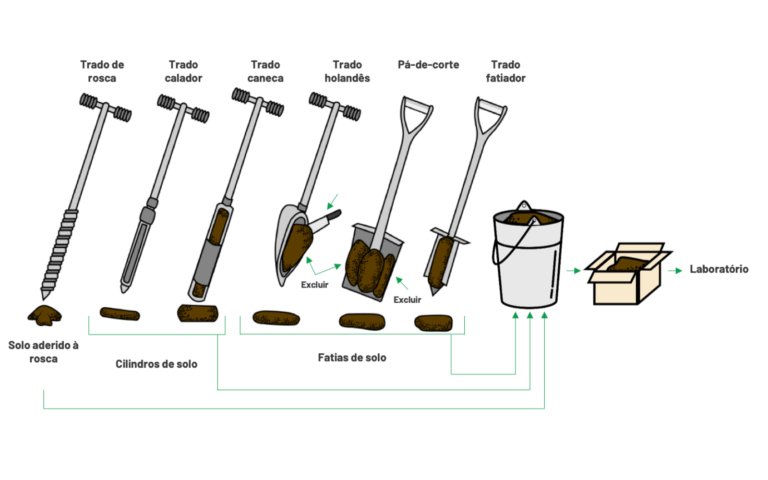 Trado de rosca

Trado calador

Trado caneca

Trado holandês

Pá-de-corte

Trado fatiador

Excluir

Excluir

Laboratório

Solo aderido à rosca

Cilindros de solo

Fatias de solo