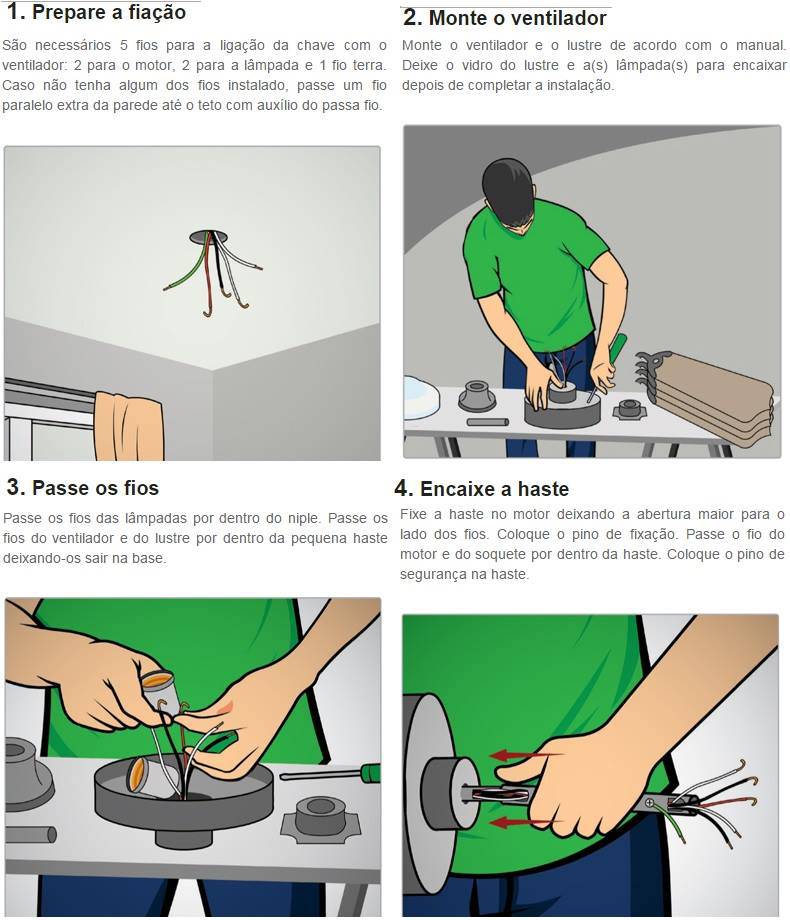 1. Prepare a fiação

São necessários 5 fios para a ligação da chave com o ventilador: 2 para o motor, 2 para a lâmpada e 1 fio terra. Caso não tenha algum dos fios instalado, passe um fio paralelo extra da parede até o teto com auxílio do passa fio.

2. Monte o ventilador

Monte o ventilador e o lustre de acordo com o manual. Deixe o vidro do lustre e a(s) lâmpada(s) para encaixar depois de completar a instalação.

3. Passe os fios

Passe os fios das lâmpadas por dentro do niple. Passe os fios do ventilador e do lustre por dentro da pequena haste deixando-os sair na base.

4. Encaixe a haste

Fixe a haste no motor deixando a abertura maior para o lado dos fios. Coloque o pino de fixação. Passe o fio do motor e do soquete por dentro da haste. Coloque o pino de segurança na haste.