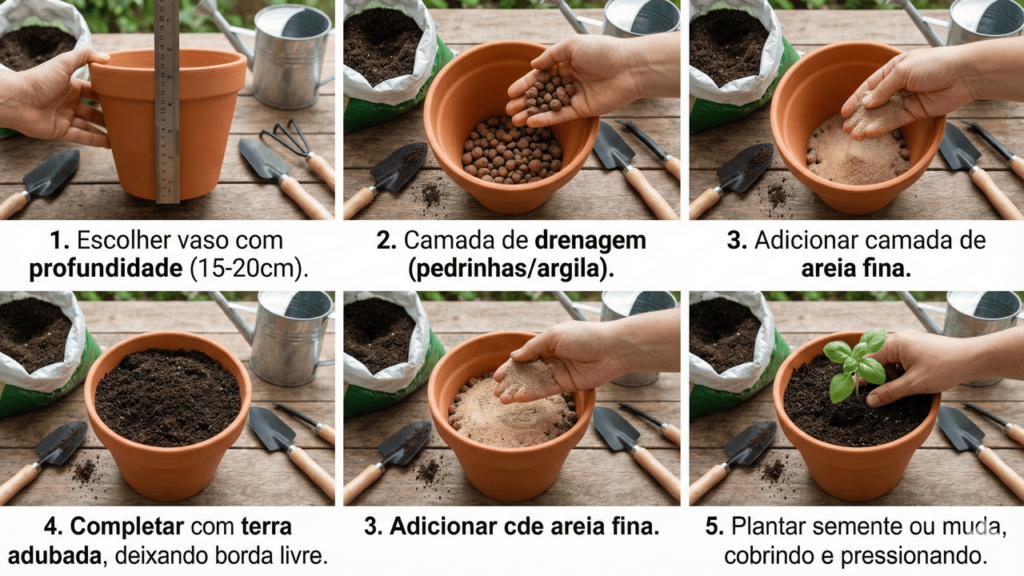 1. Escolher vaso com profundidade (15-20cm).

2. Camada de drenagem (pedrinhas/argila).

3. Adicionar camada de areia fina.

4. Completar com terra adubada, deixando borda livre.

3. Adicionar cde areia fina.

5. Plantar semente ou muda, cobrindo e pressionando.