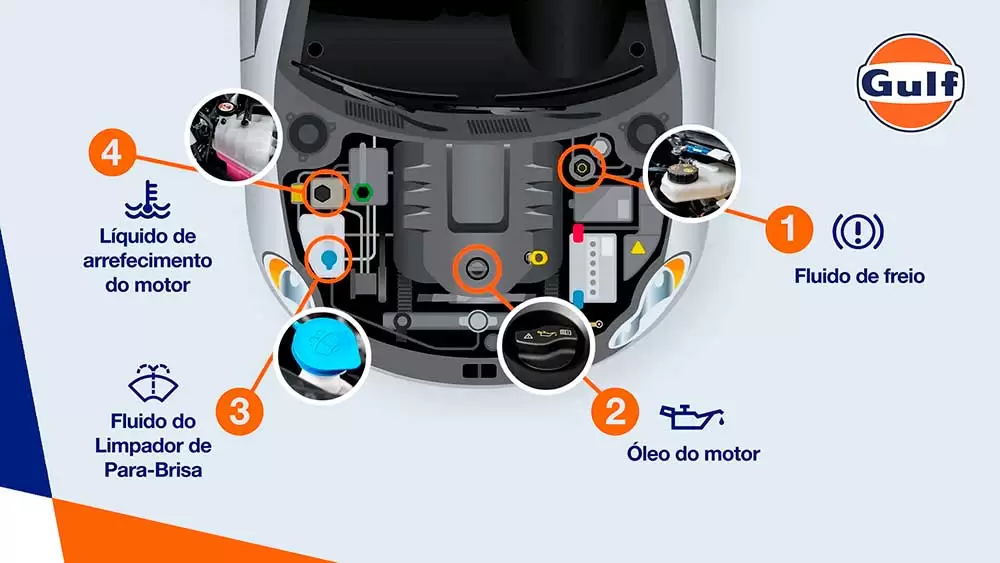 Gulf

4
Líquido de arrefecimento do motor

1
Fluido de freio

3
Fluido do Limpador de Para-Brisa

2
Óleo do motor