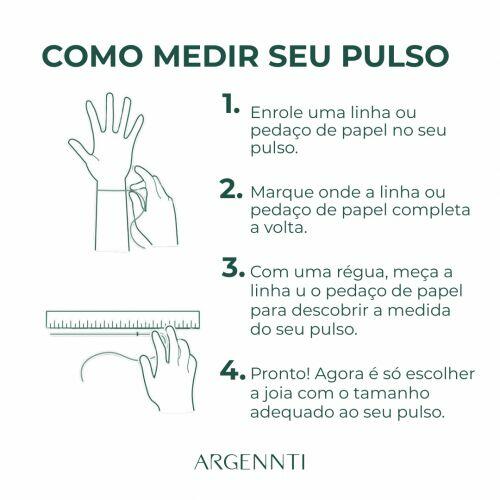 COMO MEDIR SEU PULSO

1. Enrole uma linha ou pedaço de papel no seu pulso.

2. Marque onde a linha ou pedaço de papel completa a volta.

3. Com uma régua, meça a linha u o pedaço de papel para descobrir a medida do seu pulso.

4. Pronto! Agora é só escolher a joia com o tamanho adequado ao seu pulso.

ARGENNTI