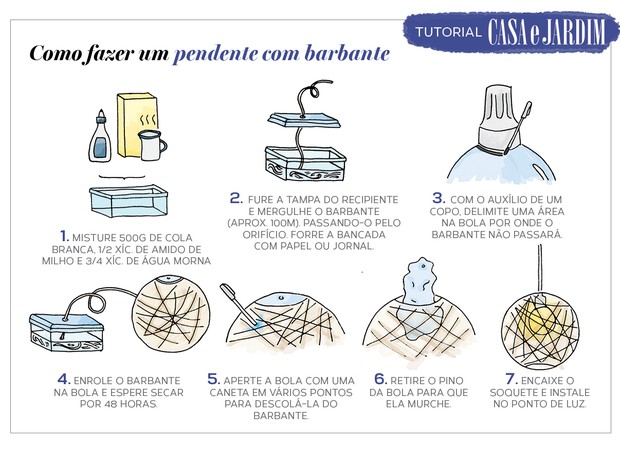 TUTORIAL CASA e JARDIM

Como fazer um pendente com barbante

1. MISTURE 500G DE COLA BRANCA, 1/2 XÍC. DE AMIDO DE MILHO E 3/4 XÍC. DE ÁGUA MORNA

2. FURE A TAMPA DO RECIPIENTE E MERGULHE O BARBANTE (APROX. 100M), PASSANDO-O PELO ORIFÍCIO. FORRE A BANCADA COM PAPEL OU JORNAL.

3. COM O AUXÍLIO DE UM COPO, DELIMITE UMA ÁREA NA BOLA POR ONDE O BARBANTE NÃO PASSARÁ.

4. ENROLE O BARBANTE NA BOLA E ESPERE SECAR POR 48 HORAS.

5. APERTE A BOLA COM UMA CANETA EM VÁRIOS PONTOS PARA DESCOLÁ-LA DO BARBANTE.

6. RETIRE O PINO DA BOLA PARA QUE ELA MURCHE.

7. ENCAIXE O SOQUETE E INSTALE NO PONTO DE LUZ.