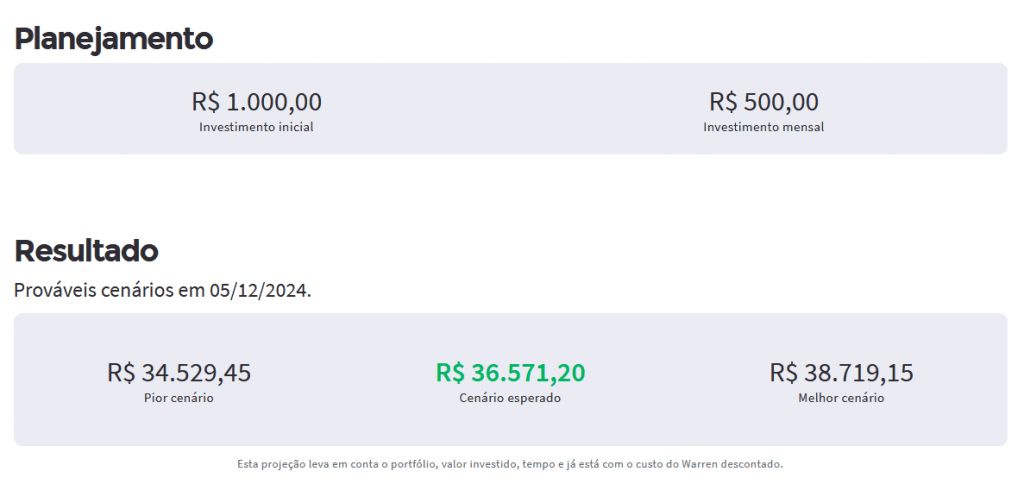 Planejamento

R$ 1.000,00
Investimento inicial

R$ 500,00
Investimento mensal

Resultado

Prováveis cenários em 05/12/2024.

R$ 34.529,45
Pior cenário

R$ 36.571,20
Cenário esperado

R$ 38.719,15
Melhor cenário

Esta projeção leva em conta o portfólio, valor investido, tempo e já está com o custo do Warren descontado.