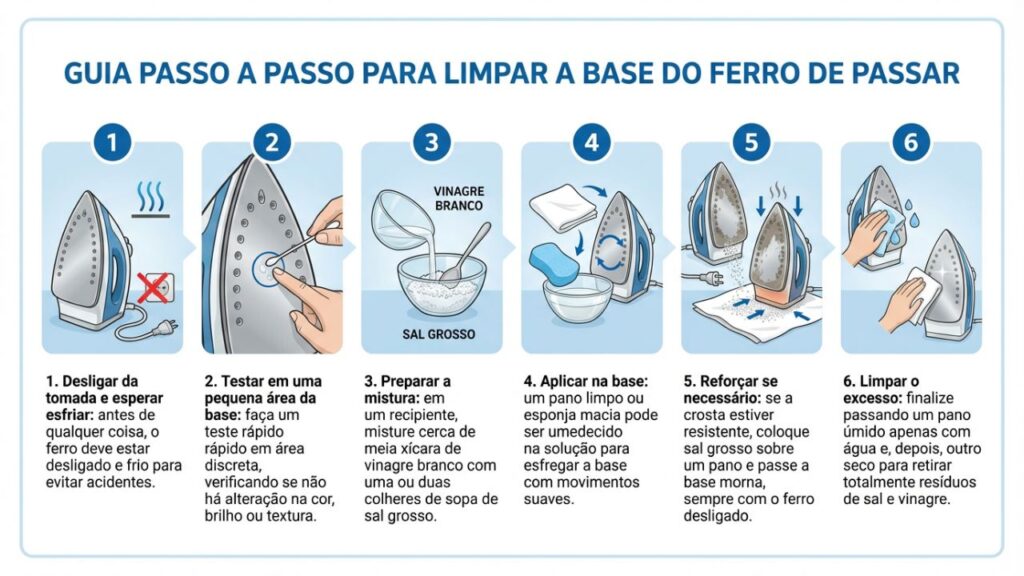 GUIA PASSO A PASSO PARA LIMPAR A BASE DO FERRO DE PASSAR

1

2

3

VINAGRE BRANCO

SAL GROSSO

4

5

6

1. Desligar da tomada e esperar esfriar: antes de qualquer coisa, o ferro deve estar desligado e frio para evitar acidentes.

2. Testar em uma pequena área da base: faça um teste rápido rápido em área discreta, verificando se não há alteração na cor, brilho ou textura.

3. Preparar a mistura: em um recipiente, misture cerca de meia xícara de vinagre branco com uma ou duas colheres de sopa de sal grosso.

4. Aplicar na base: um pano limpo ou esponja macia pode ser umedecido na solução para esfregar a base com movimentos suaves.

5. Reforçar se necessário: se a crosta estiver resistente, coloque sal grosso sobre um pano e passe a base morna, sempre com o ferro desligado.

6. Limpar o excesso: finalize passando um pano úmido apenas com água e, depois, outro seco para retirar totalmente resíduos de sal e vinagre.