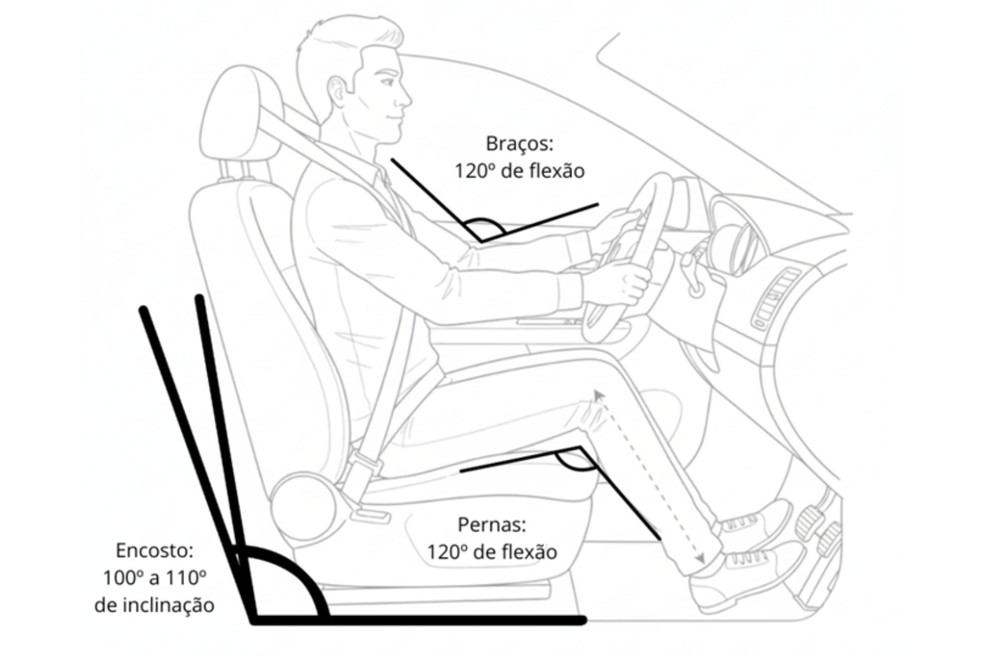 Braços:
120º de flexão

Pernas:
120º de flexão

Encosto:
100º a 110º
de inclinação