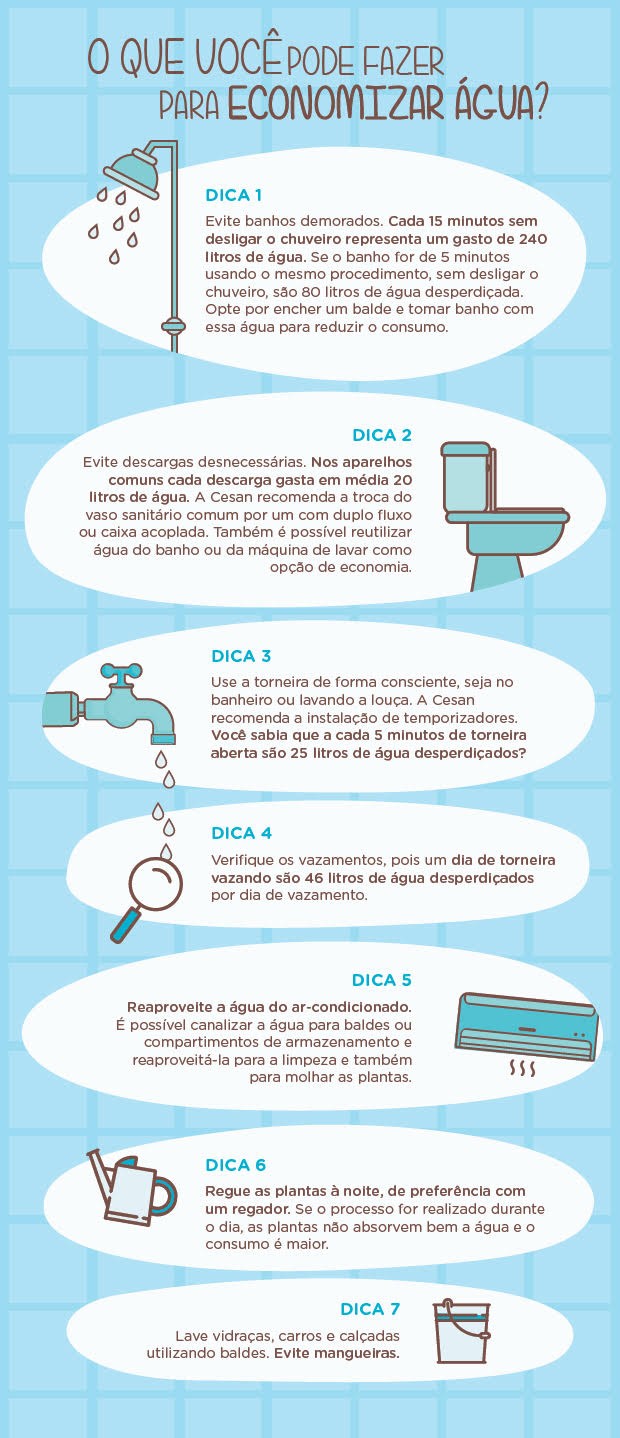 O QUE VOCÊ PODE FAZER PARA ECONOMIZAR ÁGUA?

DICA 1

Evite banhos demorados. Cada 15 minutos sem desligar o chuveiro representa um gasto de 240 litros de água. Se o banho for de 5 minutos usando o mesmo procedimento, sem desligar o chuveiro, são 80 litros de água desperdiçada. Opte por encher um balde e tomar banho com essa água para reduzir o consumo.

DICA 2

Evite descargas desnecessárias. Nos aparelhos comuns cada descarga gasta em média 20 litros de água. A Cesan recomenda a troca do vaso sanitário comum por um com duplo fluxo ou caixa acoplada. Também é possível reutilizar água do banho ou da máquina de lavar como opção de economia.

DICA 3

Use a torneira de forma consciente, seja no banheiro ou lavando a louça. A Cesan recomenda a instalação de temporizadores. Você sabia que a cada 5 minutos de torneira aberta são 25 litros de água desperdiçados?

DICA 4

Verifique os vazamentos, pois um dia de torneira vazando são 46 litros de água desperdiçados por dia de vazamento.

DICA 5

Reaproveite a água do ar-condicionado. É possível canalizar a água para baldes ou compartimentos de armazenamento e reaproveitá-la para a limpeza e também para molhar as plantas.

DICA 6

Regue as plantas à noite, de preferência com um regador. Se o processo for realizado durante o dia, as plantas não absorvem bem a água e o consumo é maior.

DICA 7

Lave vidraças, carros e calçadas utilizando baldes. Evite mangueiras.