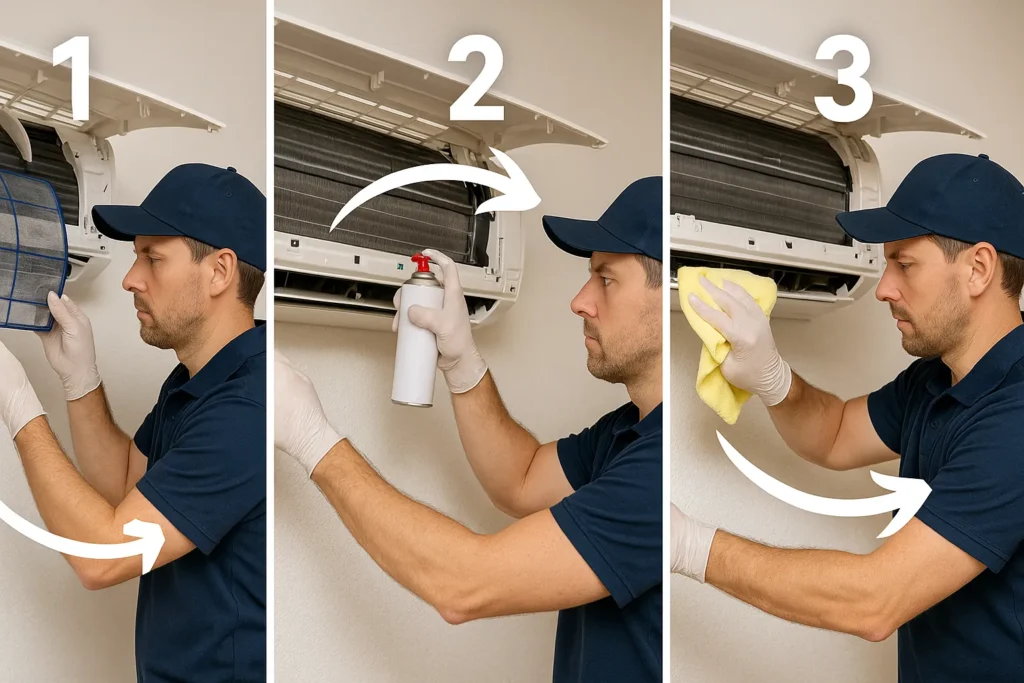 1

2

3