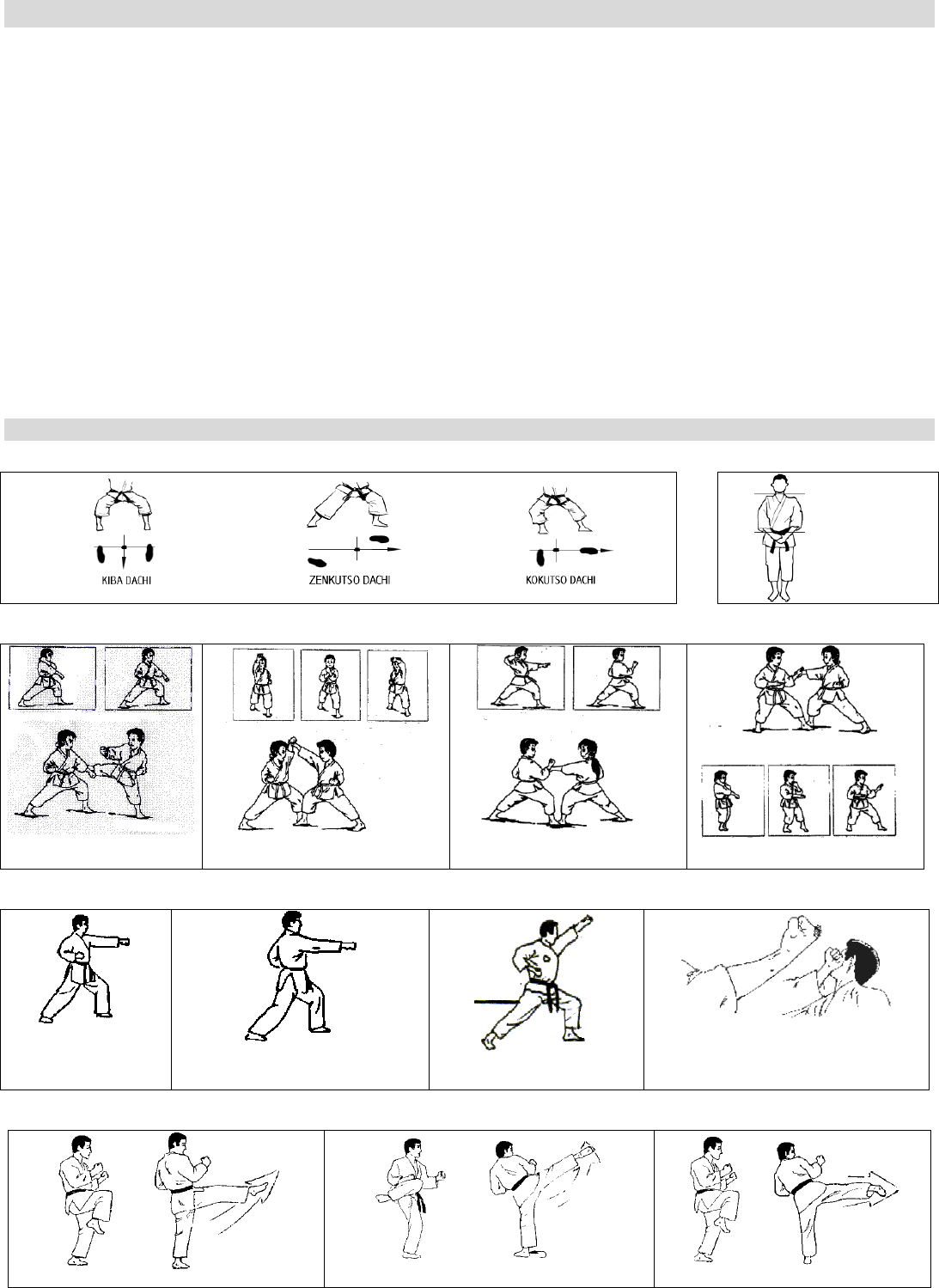 KIBA DACHI

ZENKUTSO DACHI

KOKUTSO DACHI