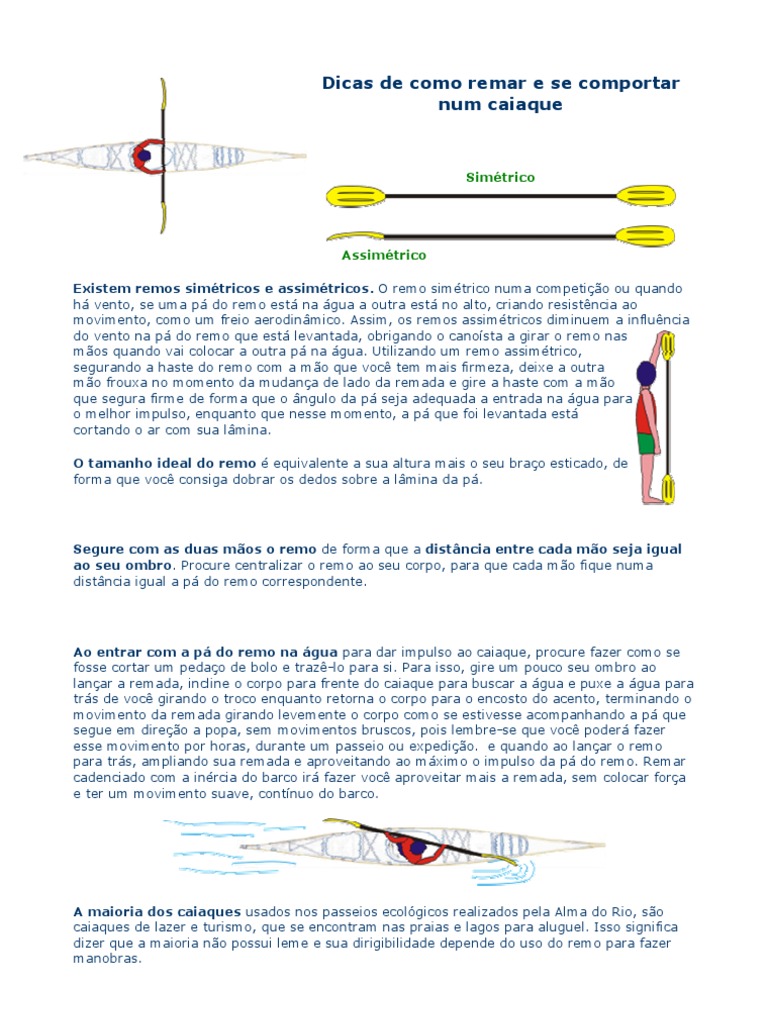 Dicas de como remar e se comportar num caiaque

Simétrico

Assimétrico

Existem remos simétricos e assimétricos. O remo simétrico numa competição ou quando há vento, se uma pá do remo está na água a outra está no alto, criando resistência ao movimento, como um freio aerodinâmico. Assim, os remos assimétricos diminuem a influência do vento na pá do remo que está levantada, obrigando o canoísta a girar o remo nas mãos quando vai colocar a outra pá na água. Utilizando um remo assimétrico, segurando a haste do remo com a mão que você tem mais firmeza, deixe a outra mão frouxa no momento da mudança de lado da remada e gire a haste com a mão que segura firme de forma que o ângulo da pá seja adequada a entrada na água para o melhor impulso, enquanto que nesse momento, a pá que foi levantada está cortando o ar com sua lâmina.

O tamanho ideal do remo é equivalente a sua altura mais o seu braço esticado, de forma que você consiga dobrar os dedos sobre a lâmina da pá.

Segure com as duas mãos o remo de forma que a distância entre cada mão seja igual ao seu ombro. Procure centralizar o remo ao seu corpo, para que cada mão fique numa distância igual a pá do remo correspondente.

Ao entrar com a pá do remo na água para dar impulso ao caiaque, procure fazer como se fosse cortar um pedaço de bolo e trazê-lo para si. Para isso, gire um pouco seu ombro ao lançar a remada, incline o corpo para frente do caiaque para buscar a água e puxe a água para trás de você girando o troco enquanto retorna o corpo para o encosto do acento, terminando o movimento da remada girando levemente o corpo como se estivesse acompanhando a pá que segue em direção a popa, sem movimentos bruscos, pois lembre-se que você poderá fazer esse movimento por horas, durante um passeio ou expedição. e quando ao lançar o remo para trás, ampliando sua remada e aproveitando ao máximo o impulso da pá do remo. Remar cadenciado com a inércia do barco irá fazer você aproveitar mais a remada, sem colocar força e ter um movimento suave, contínuo do barco.

A maioria dos caiaques usados nos passeios ecológicos realizados pela Alma do Rio, são caiaques de lazer e turismo, que se encontram nas praias e lagos para aluguel. Isso significa dizer que a maioria não possui leme e sua dirigibilidade depende do uso do remo para fazer manobras.