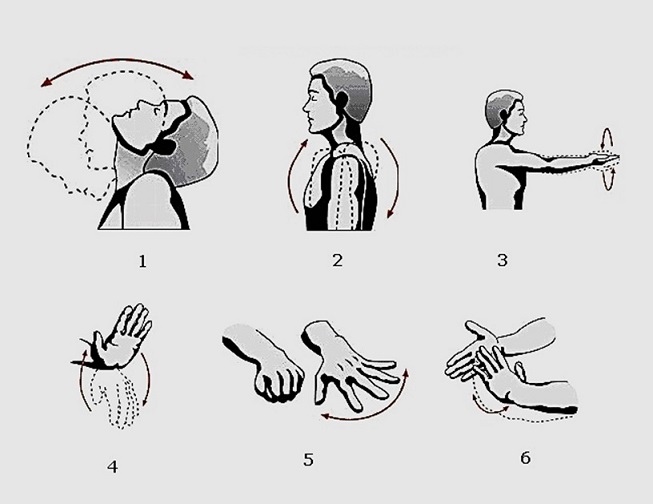 1

2

3

4

5

6