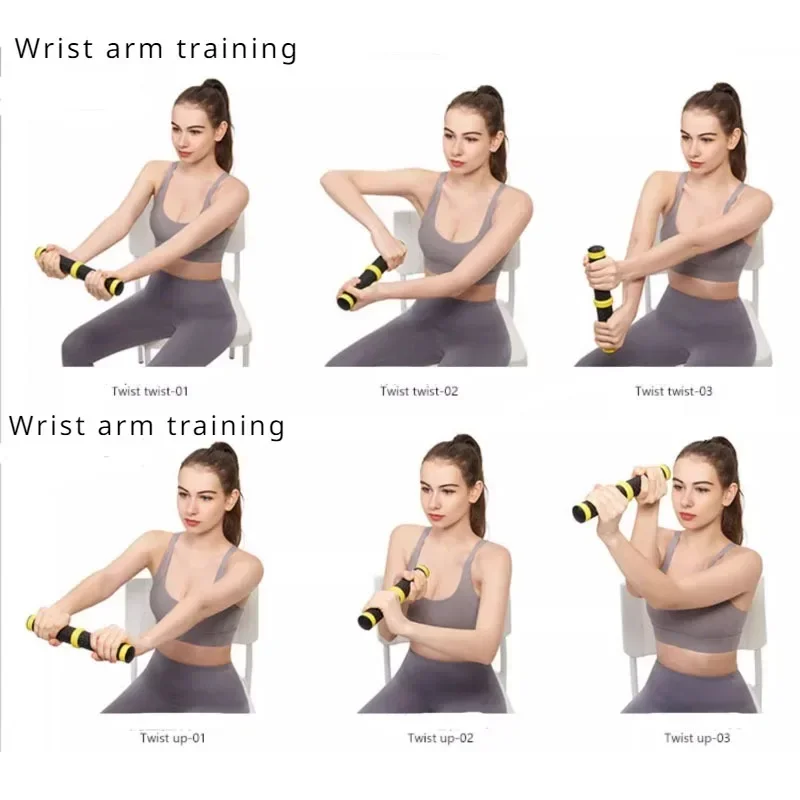 Wrist arm training

Twist twist-01

Twist twist-02

Twist twist-03

Wrist arm training

Twist up-01

Twist up-02

Twist up-03