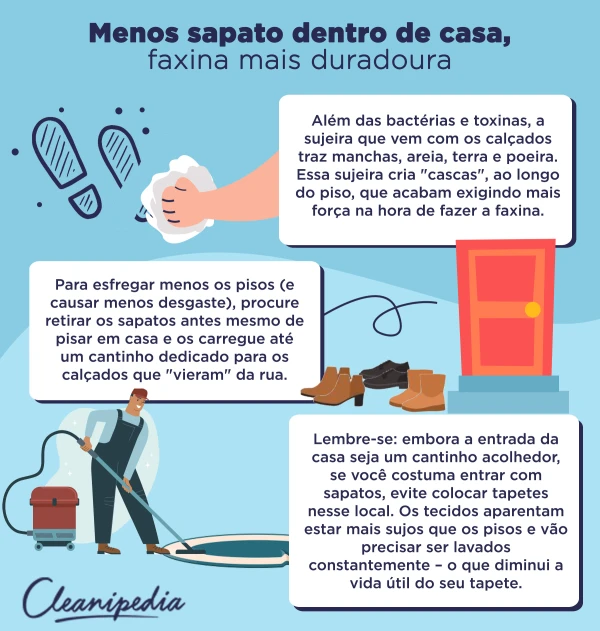 Menos sapato dentro de casa,
faxina mais duradoura

Além das bactérias e toxinas, a sujeira que vem com os calçados traz manchas, areia, terra e poeira. Essa sujeira cria "cascas", ao longo do piso, que acabam exigindo mais força na hora de fazer a faxina.

Para esfregar menos os pisos (e causar menos desgaste), procure retirar os sapatos antes mesmo de pisar em casa e os carregue até um cantinho dedicado para os calçados que "vieram" da rua.

Lembre-se: embora a entrada da casa seja um cantinho acolhedor, se você costuma entrar com sapatos, evite colocar tapetes nesse local. Os tecidos aparentam estar mais sujos que os pisos e vão precisar ser lavados constantemente – o que diminui a vida útil do seu tapete.

Cleanipedia