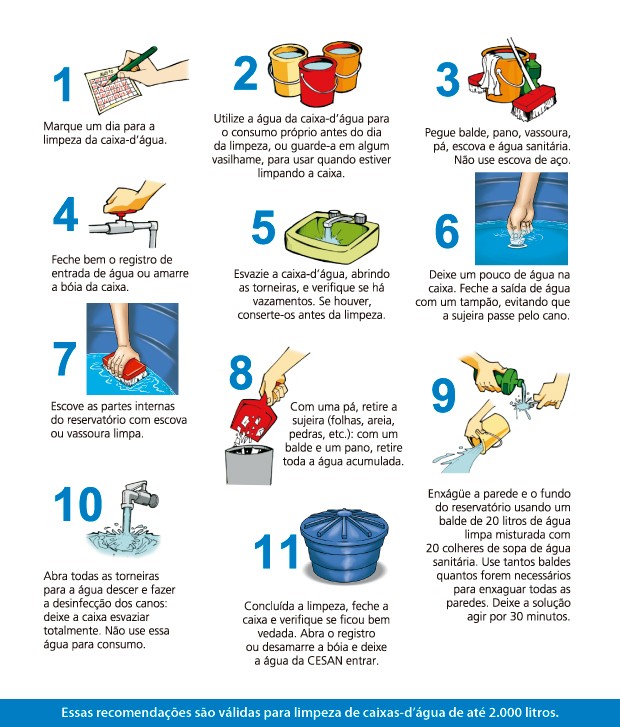 1

Marque um dia para a limpeza da caixa-d'água.

2

Utilize a água da caixa-d'água para o consumo próprio antes do dia da limpeza, ou guarde-a em algum vasilhame, para usar quando estiver limpando a caixa.

3

Pegue balde, pano, vassoura, pá, escova e água sanitária. Não use escova de aço.

4

Feche bem o registro de entrada de água ou amarre a bóia da caixa.

5

Esvazie a caixa-d'água, abrindo as torneiras, e verifique se há vazamentos. Se houver, conserte-os antes da limpeza.

6

Deixe um pouco de água na caixa. Feche a saída de água com um tampão, evitando que a sujeira passe pelo cano.

7

Escove as partes internas do reservatório com escova ou vassoura limpa.

8

Com uma pá, retire a sujeira (folhas, areia, pedras, etc.): com um balde e um pano, retire toda a água acumulada.

9

Enxágüe a parede e o fundo do reservatório usando um balde de 20 litros de água limpa misturada com 20 colheres de sopa de água sanitária. Use tantos baldes quantos forem necessários para enxaguar todas as paredes. Deixe a solução agir por 30 minutos.

10

Abra todas as torneiras para a água descer e fazer a desinfecção dos canos: deixe a caixa esvaziar totalmente. Não use essa água para consumo.

11

Concluída a limpeza, feche a caixa e verifique se ficou bem vedada. Abra o registro ou desamarre a bóia e deixe a água da CESAN entrar.

Essas recomendações são válidas para limpeza de caixas-d'água de até 2.000 litros.